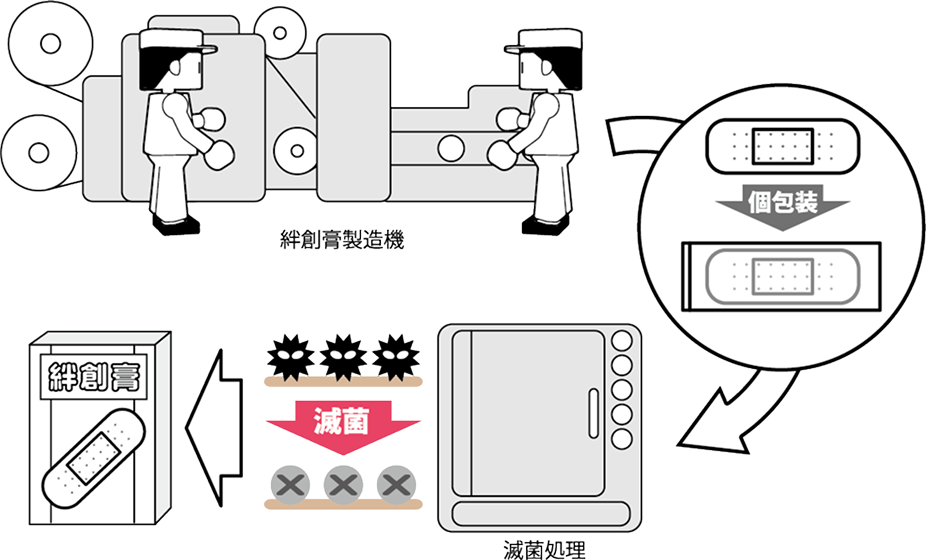 絆創膏製造機

個包装

絆創膏

滅菌

滅菌処理